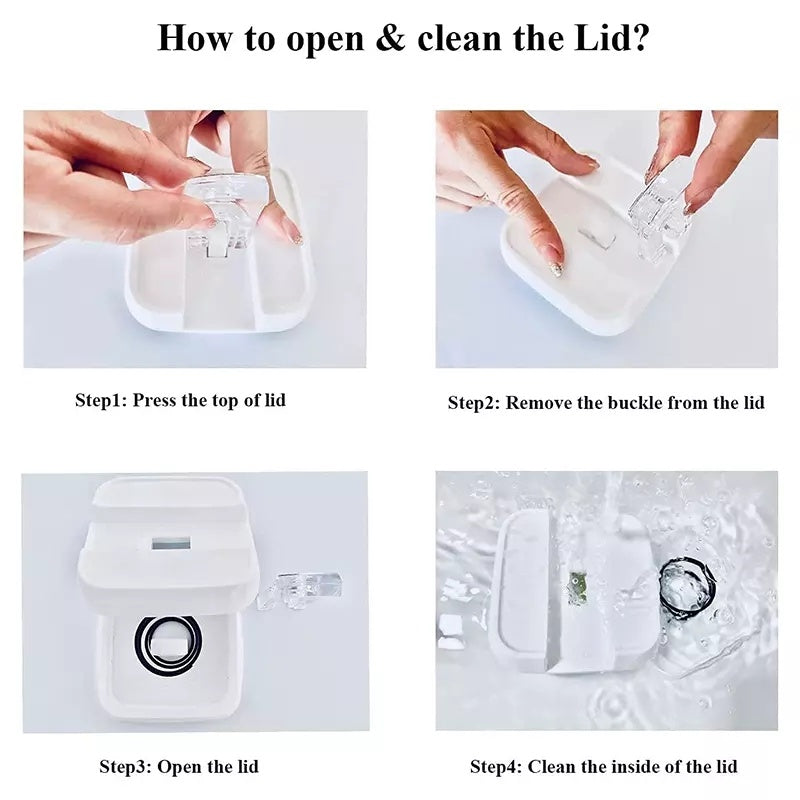 How to open & clean the Lid?

Step1: Press the top of lid

Step2: Remove the buckle from the lid

Step3: Open the lid

Step4: Clean the inside of the lid